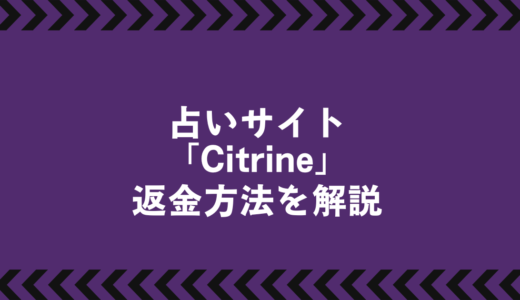 占いサイト
「Citrine」
返金方法を解説